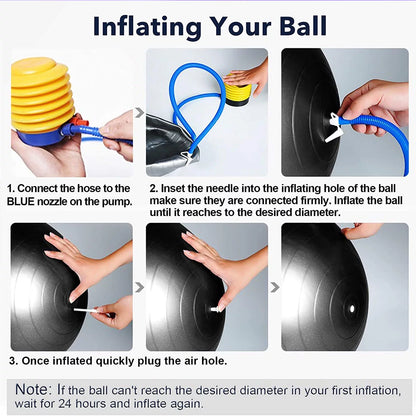 Inflating Your Ball

1. Connect the hose to the BLUE nozzle on the pump.

2. Inset the needle into the inflating hole of the ball make sure they are connected firmly. Inflate the ball until it reaches to the desired diameter.

3. Once inflated quickly plug the air hole.

Note: If the ball can't reach the desired diameter in your first inflation, wait for 24 hours and inflate again.