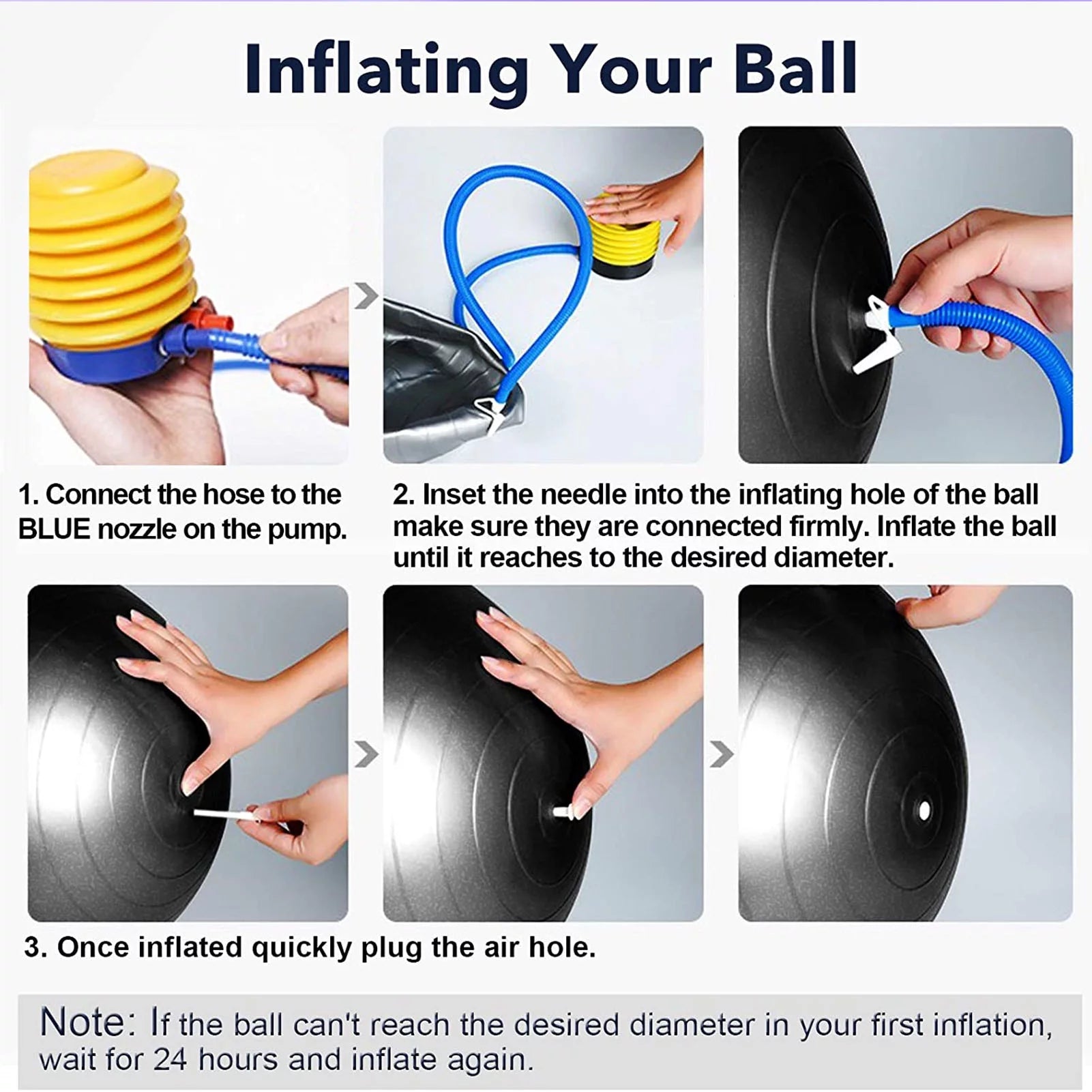 Inflating Your Ball

1. Connect the hose to the BLUE nozzle on the pump.

2. Inset the needle into the inflating hole of the ball make sure they are connected firmly. Inflate the ball until it reaches to the desired diameter.

3. Once inflated quickly plug the air hole.

Note: If the ball can't reach the desired diameter in your first inflation, wait for 24 hours and inflate again.