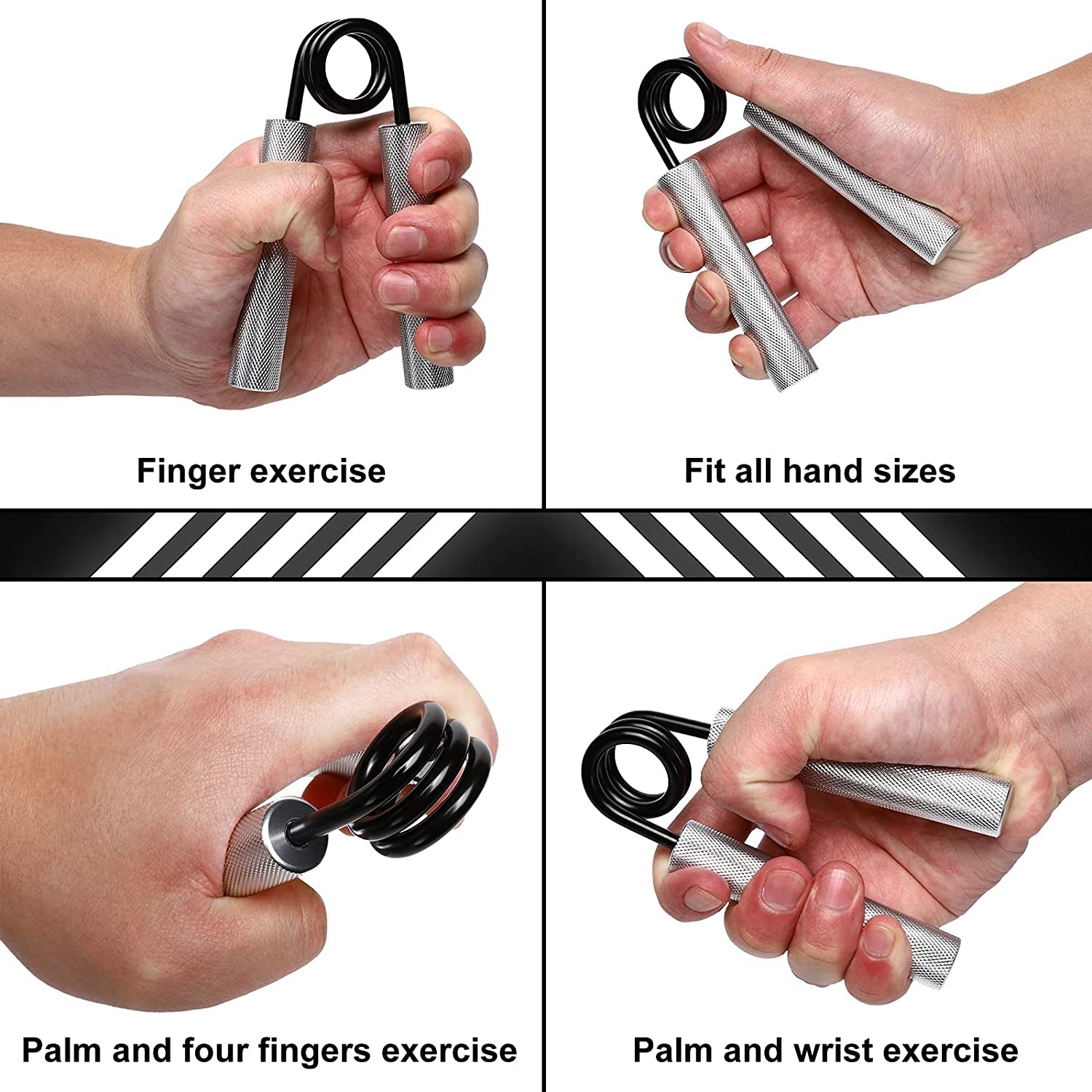 Finger exercise

Fit all hand sizes

Palm and four fingers exercise

Palm and wrist exercise