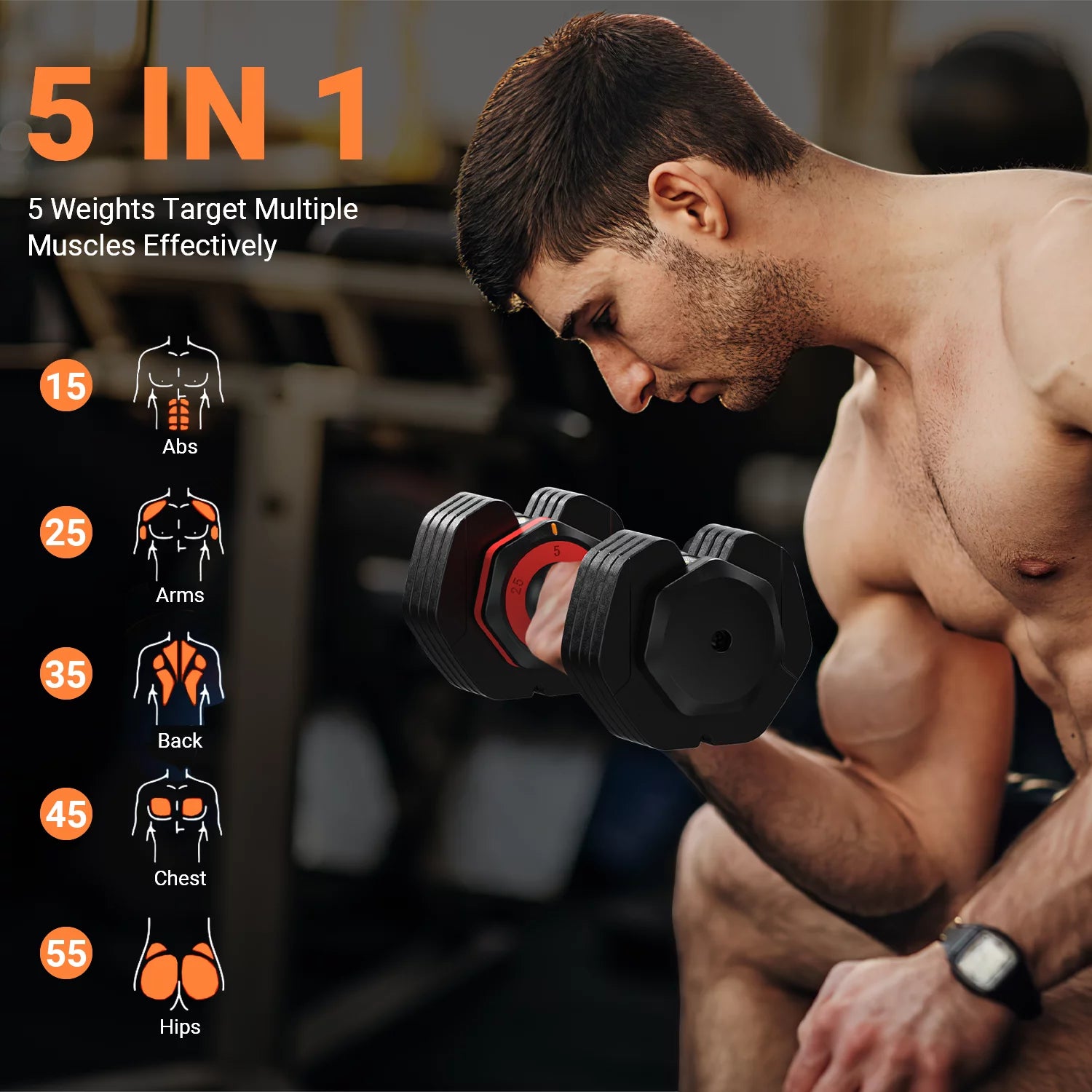 5 IN 1

5 Weights Target Multiple Muscles Effectively

15
Abs

25
Arms

35
Back

45
Chest

55
Hips

5
25